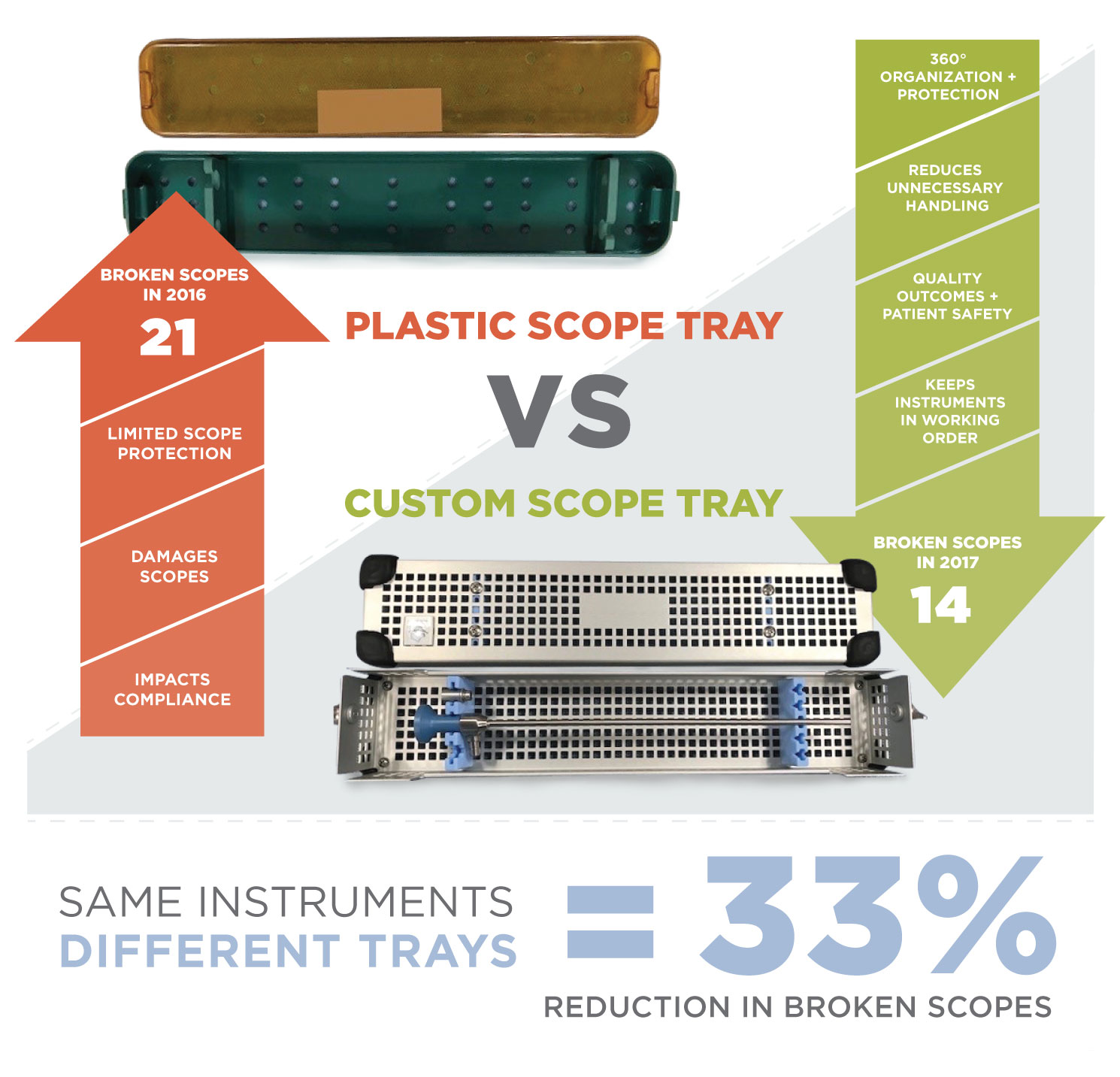 BROKEN SCOPES IN 2016

21

LIMITED SCOPE PROTECTION

DAMAGES SCOPES

IMPACTS COMPLIANCE

PLASTIC SCOPE TRAY

VS

CUSTOM SCOPE TRAY

360° ORGANIZATION + PROTECTION

REDUCES UNNECESSARY HANDLING

QUALITY OUTCOMES + PATIENT SAFETY

KEEPS INSTRUMENTS IN WORKING ORDER

BROKEN SCOPES IN 2017

14

SAME INSTRUMENTS
DIFFERENT TRAYS

= 33%

REDUCTION IN BROKEN SCOPES